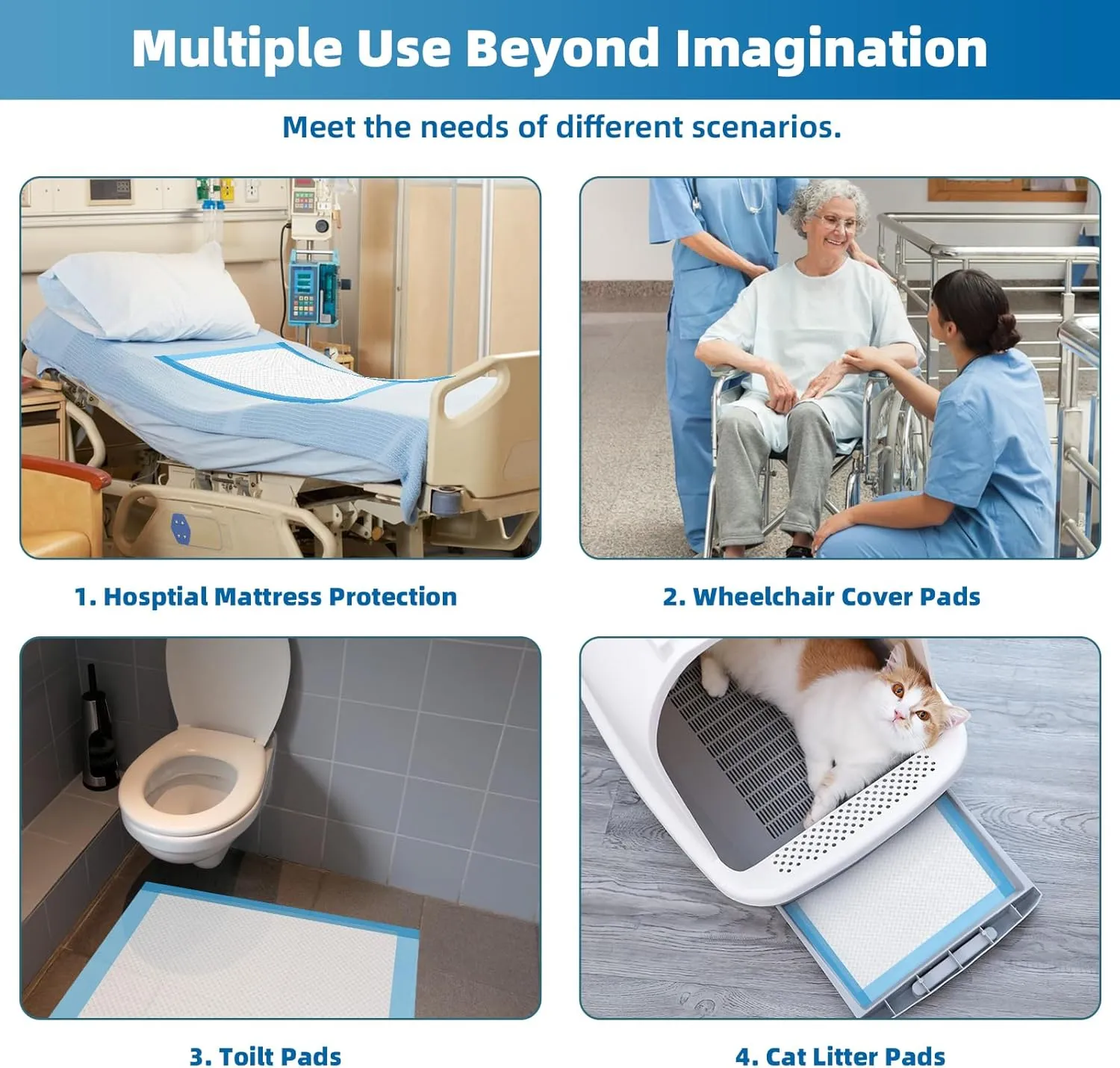 Multiple Use Beyond Imagination

Meet the needs of different scenarios.

1. Hosptial Mattress Protection

2. Wheelchair Cover Pads

3. Toilt Pads

4. Cat Litter Pads