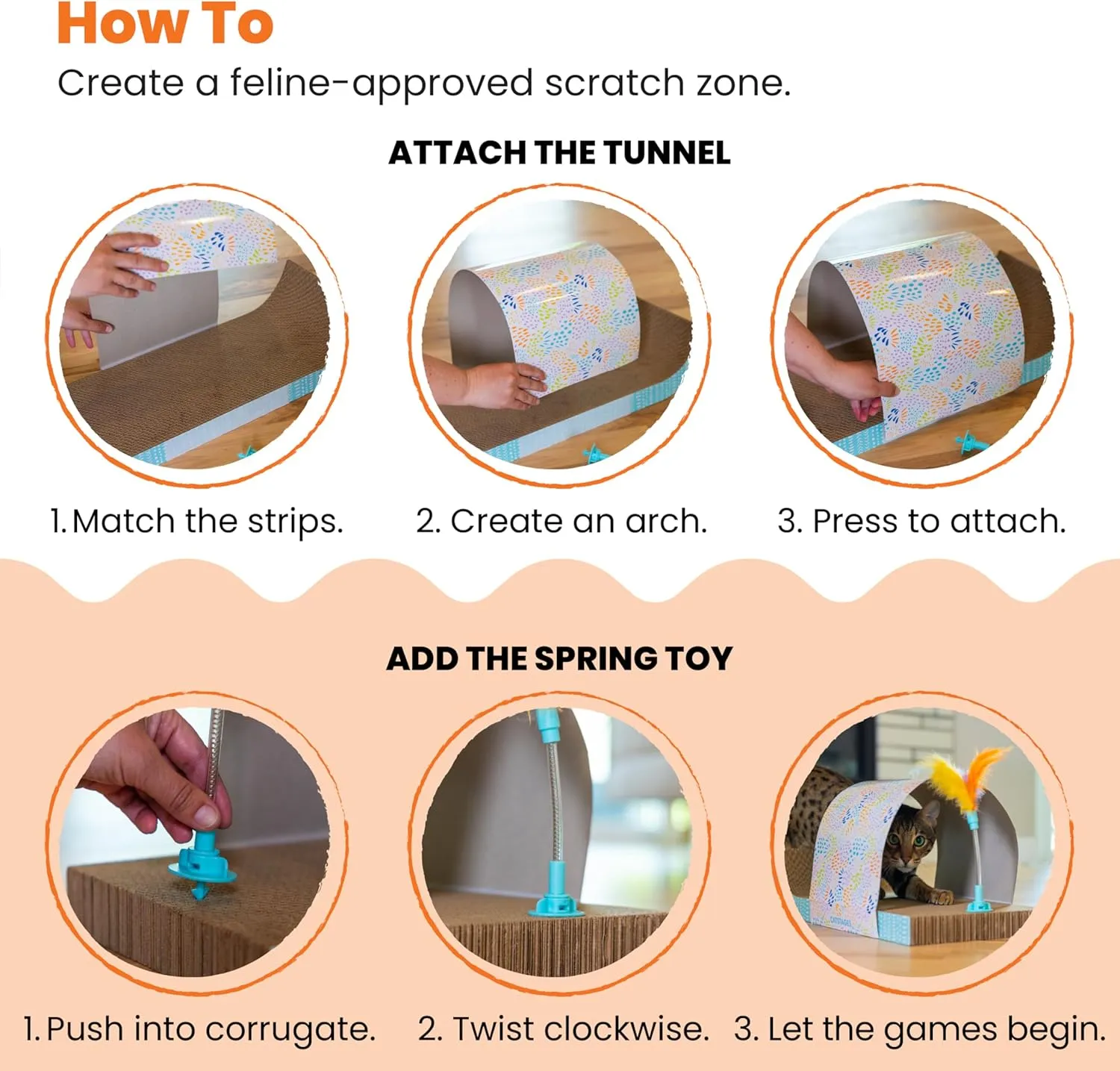 How To

Create a feline-approved scratch zone.

ATTACH THE TUNNEL

1. Match the strips.

2. Create an arch.

3. Press to attach.

ADD THE SPRING TOY

1. Push into corrugate.

2. Twist clockwise.

3. Let the games begin.